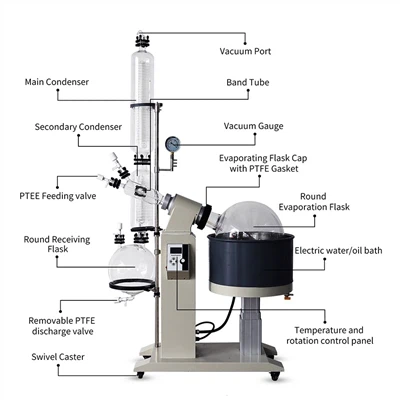 Vacuum Port

Main Condenser

Band Tube

Secondary Condenser

Vacuum Gauge

Evaporating Flask Cap with PTFE Gasket

PTEE Feeding valve

Round Evaporation Flask

Round Receiving Flask

Electric water/oil bath

Removable PTFE discharge valve

Temperature and rotation control panel

Swivel Caster