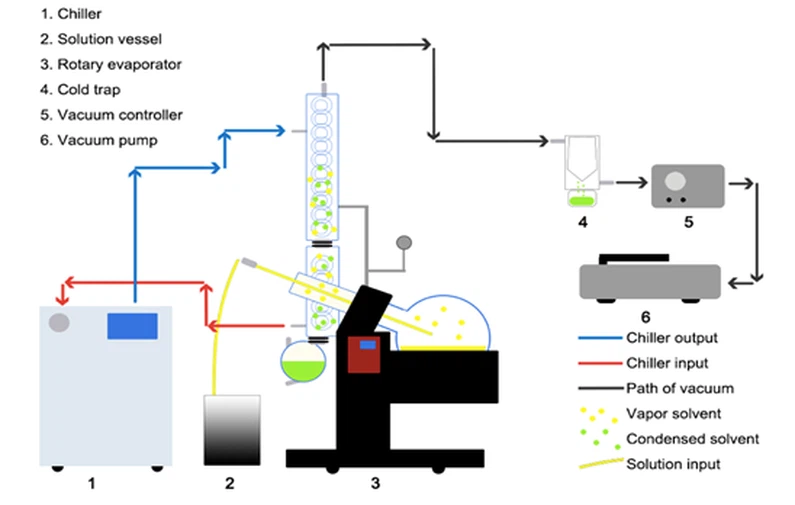 1. Chiller
2. Solution vessel
3. Rotary evaporator
4. Cold trap
5. Vacuum controller
6. Vacuum pump

4

5

6

Chiller output
Chiller input
Path of vacuum
Vapor solvent
Condensed solvent
Solution input

1

2

3